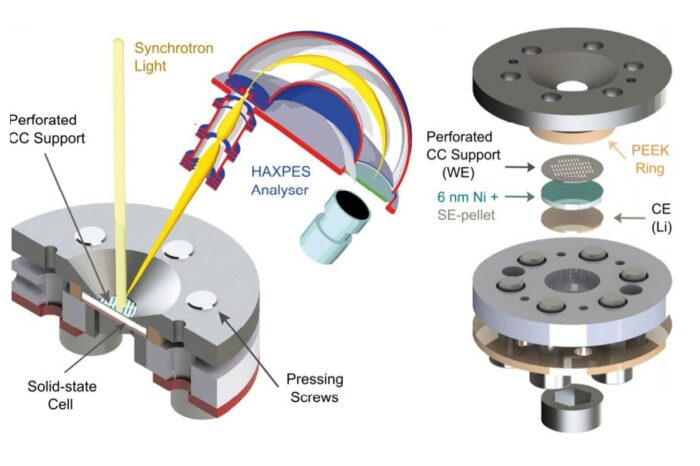 Synchrotron Light

Perforated CC Support

HAXPES Analyser

Solid-state Cell

Pressing Screws

Perforated CC Support (WE)

PEEK Ring

6 nm Ni + SE-pellet

CE (Li)