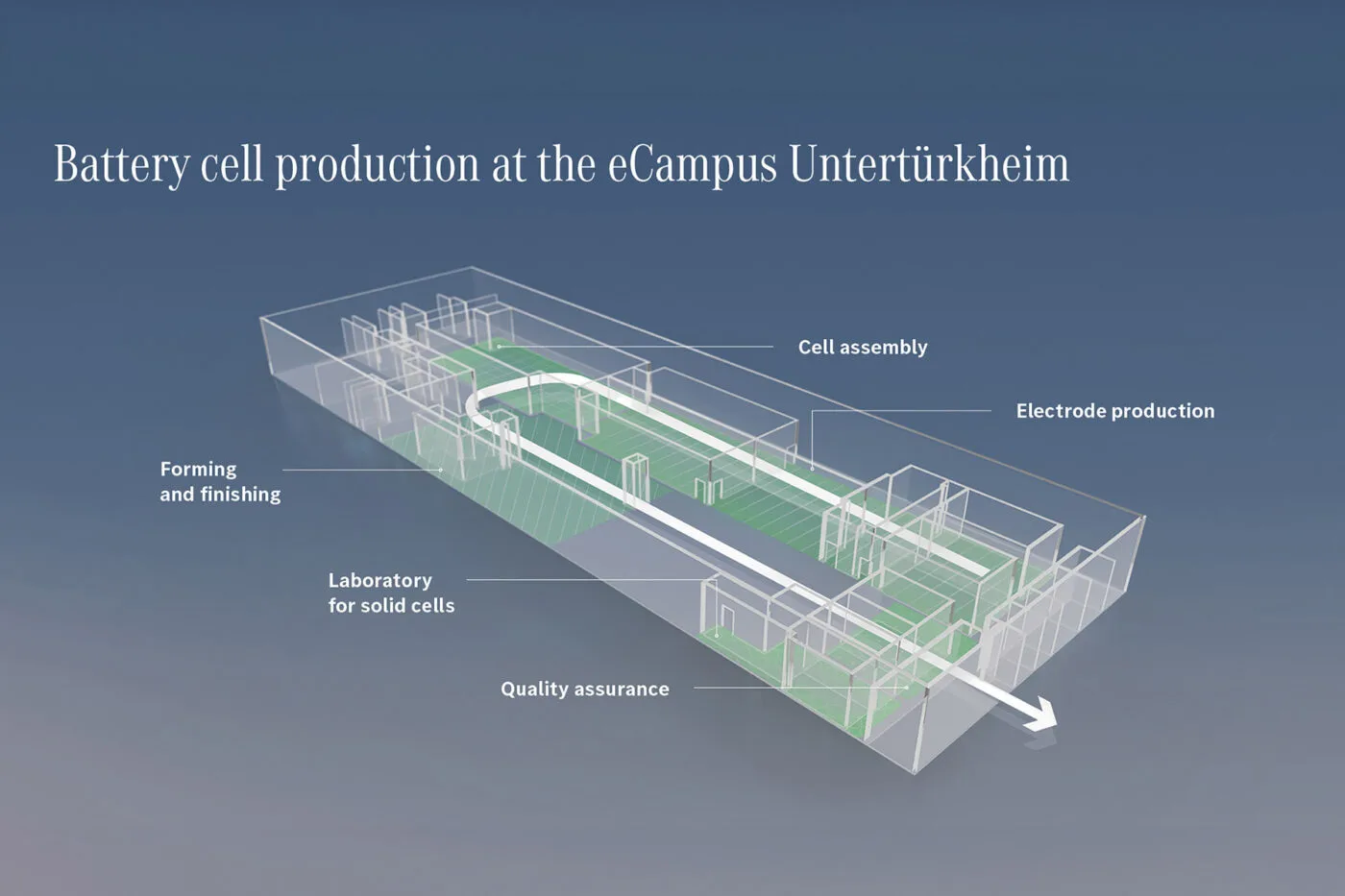 Battery cell production at the eCampus Untertürkheim

Cell assembly

Electrode production

Forming and finishing

Laboratory for solid cells

Quality assurance